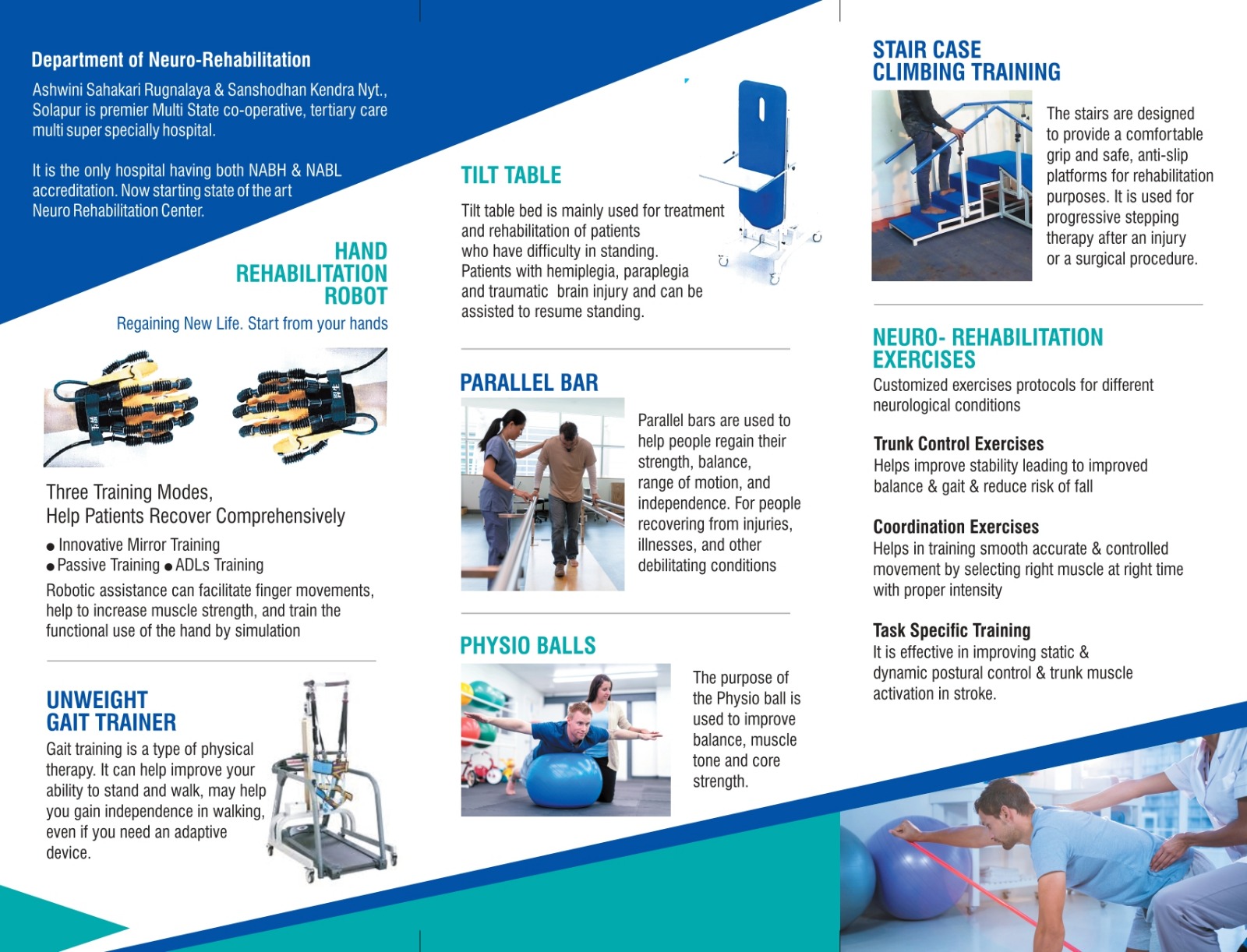 Department of Neuro-Rehabilitation

Ashwini Sahakari Rugnalaya & Sanshodhan Kendra Nyt., Solapur is premier Multi State co-operative, tertiary care multi super specially hospital.

It is the only hospital having both NABH & NABL accreditation. Now starting state of the art Neuro Rehabilitation Center.

HAND REHABILITATION ROBOT

Regaining New Life. Start from your hands

Three Training Modes, Help Patients Recover Comprehensively

● Innovative Mirror Training
● Passive Training ● ADLs Training

Robotic assistance can facilitate finger movements, help to increase muscle strength, and train the functional use of the hand by simulation

UNWEIGHT GAIT TRAINER

Gait training is a type of physical therapy. It can help improve your ability to stand and walk, may help you gain independence in walking, even if you need an adaptive device.

TILT TABLE

Tilt table bed is mainly used for treatment and rehabilitation of patients who have difficulty in standing. Patients with hemiplegia, paraplegia and traumatic brain injury and can be assisted to resume standing.

PARALLEL BAR

Parallel bars are used to help people regain their strength, balance, range of motion, and independence. For people recovering from injuries, illnesses, and other debilitating conditions

PHYSIO BALLS

The purpose of the Physio ball is used to improve balance, muscle tone and core strength.

STAIR CASE CLIMBING TRAINING

The stairs are designed to provide a comfortable grip and safe, anti-slip platforms for rehabilitation purposes. It is used for progressive stepping therapy after an injury or a surgical procedure.

NEURO- REHABILITATION EXERCISES

Customized exercises protocols for different neurological conditions

Trunk Control Exercises
Helps improve stability leading to improved balance & gait & reduce risk of fall

Coordination Exercises
Helps in training smooth accurate & controlled movement by selecting right muscle at right time with proper intensity

Task Specific Training
It is effective in improving static & dynamic postural control & trunk muscle activation in stroke.